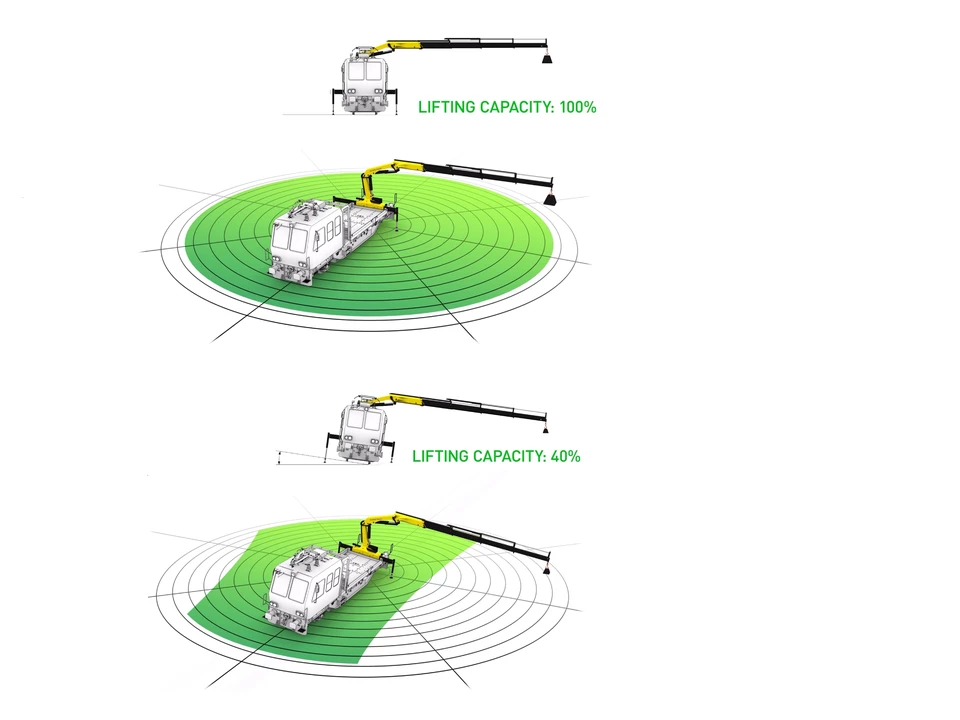 LIFTING CAPACITY: 100%

LIFTING CAPACITY: 40%